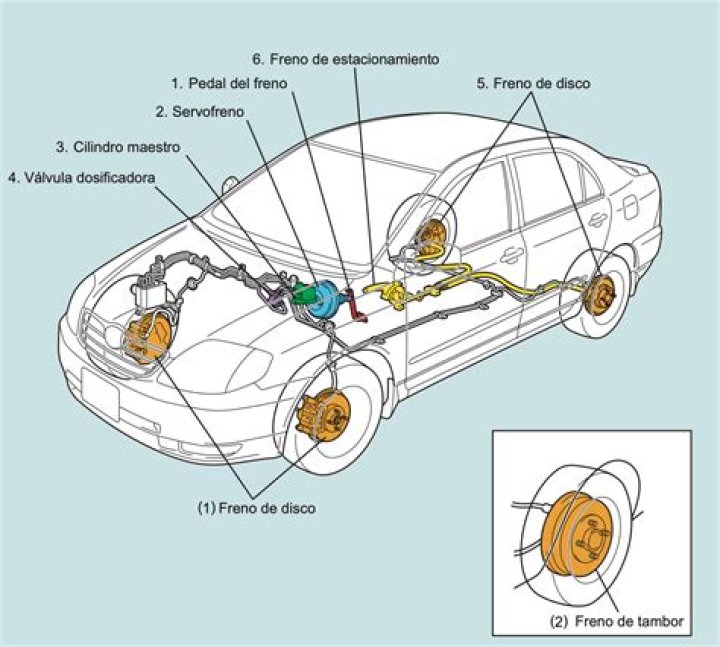 6. Freno de estacionamiento

1. Pedal del freno

5. Freno de disco

2. Servofreno

3. Cilindro maestro

4. Válvula dosificadora

(1) Freno de disco

(2) Freno de tambor