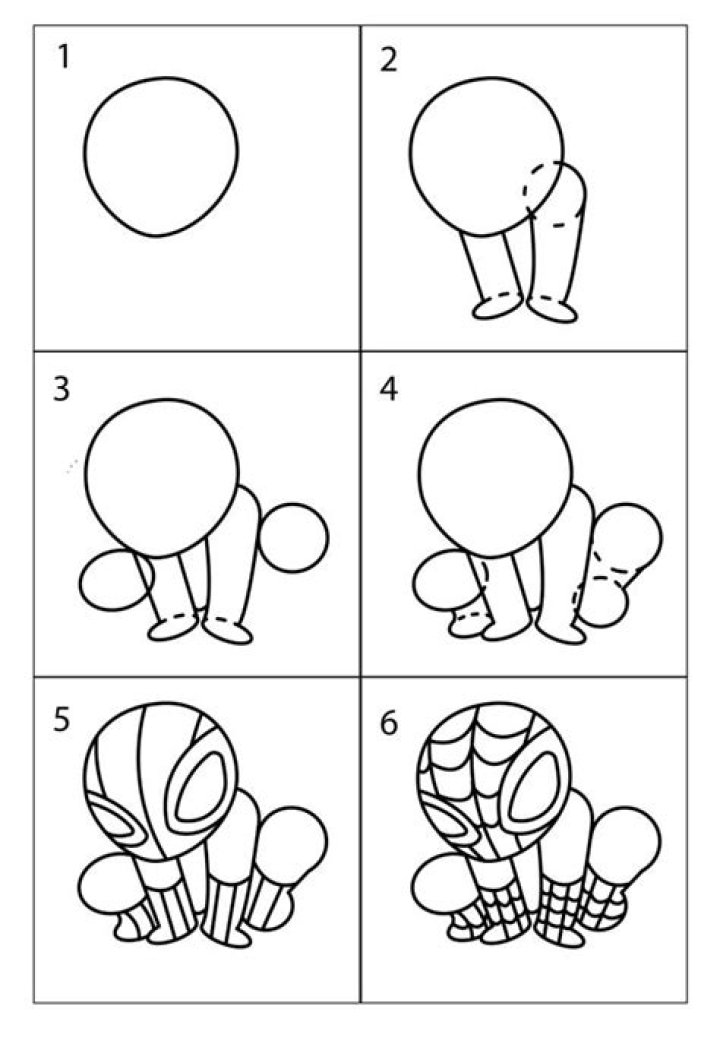 1

2

3

4

5

6